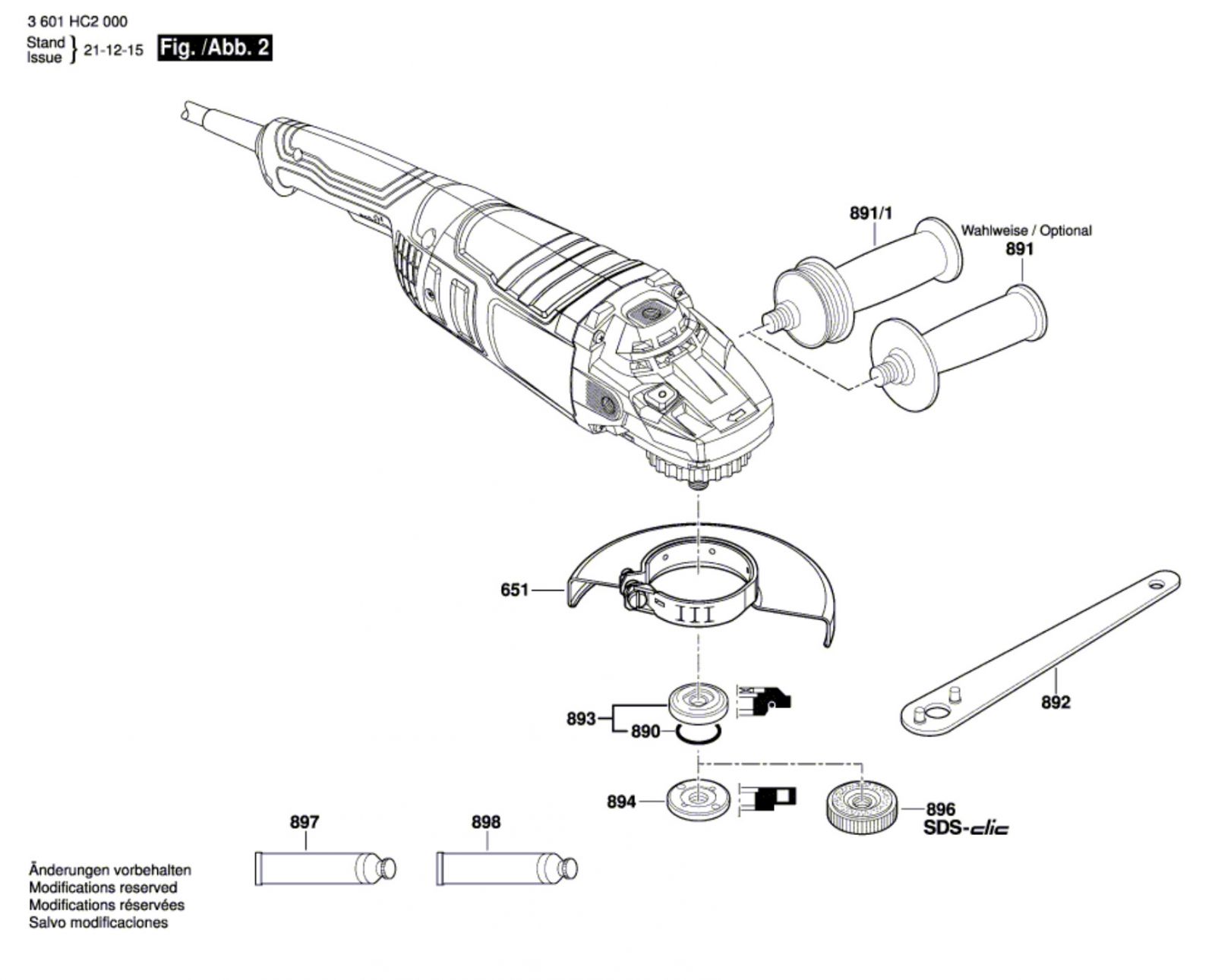 3 601 HC2 000
Stand
Issue } 21-12-15 Fig. /Abb. 2

891/1
Wahlweise / Optional
891

651

III

892

893
890

894

896
SDS-clic

897

898

Änderungen vorbehalten
Modifications reserved
Modifications réservées
Salvo modificaciones